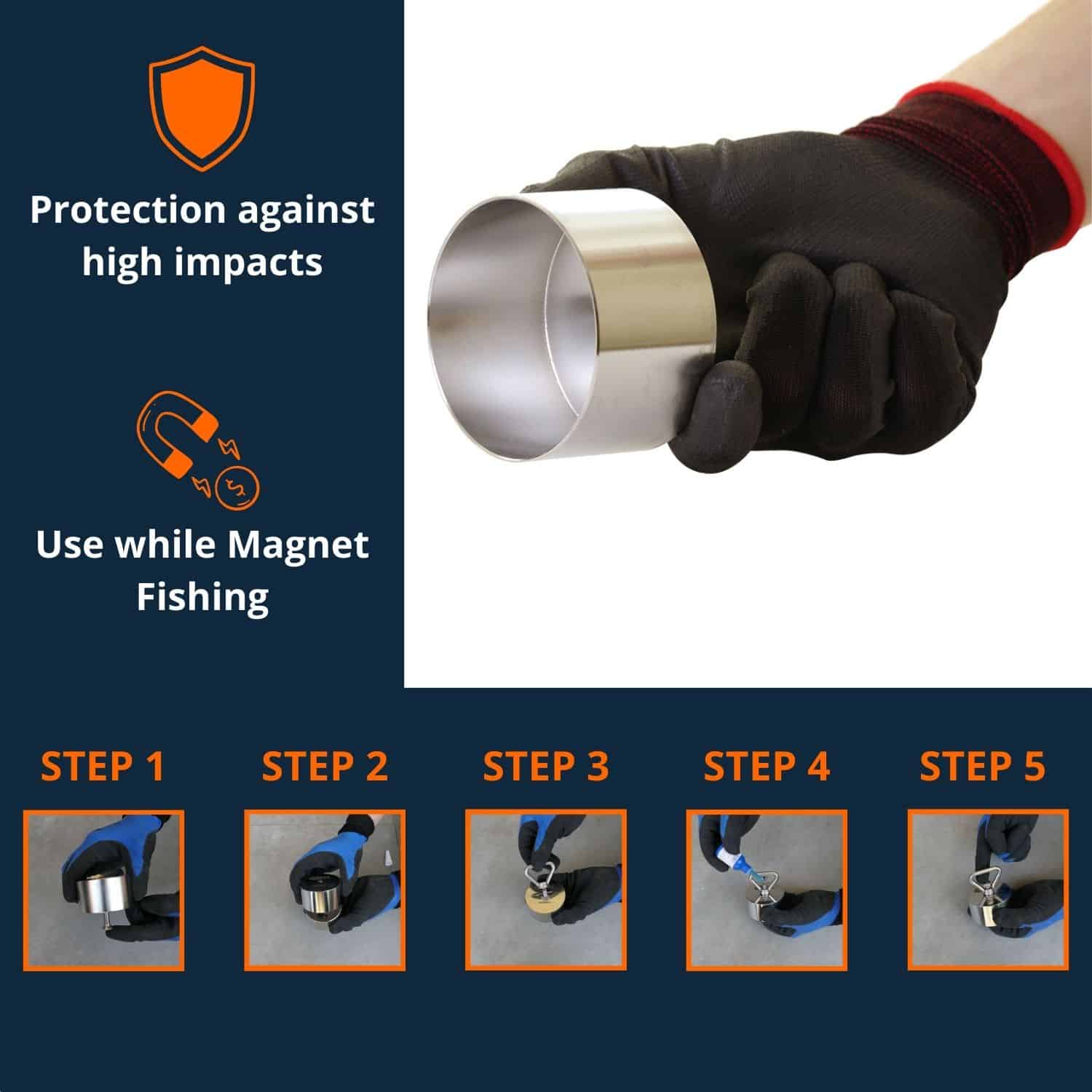 Protection against high impacts

Use while Magnet Fishing

STEP 1

STEP 2

STEP 3

STEP 4

STEP 5