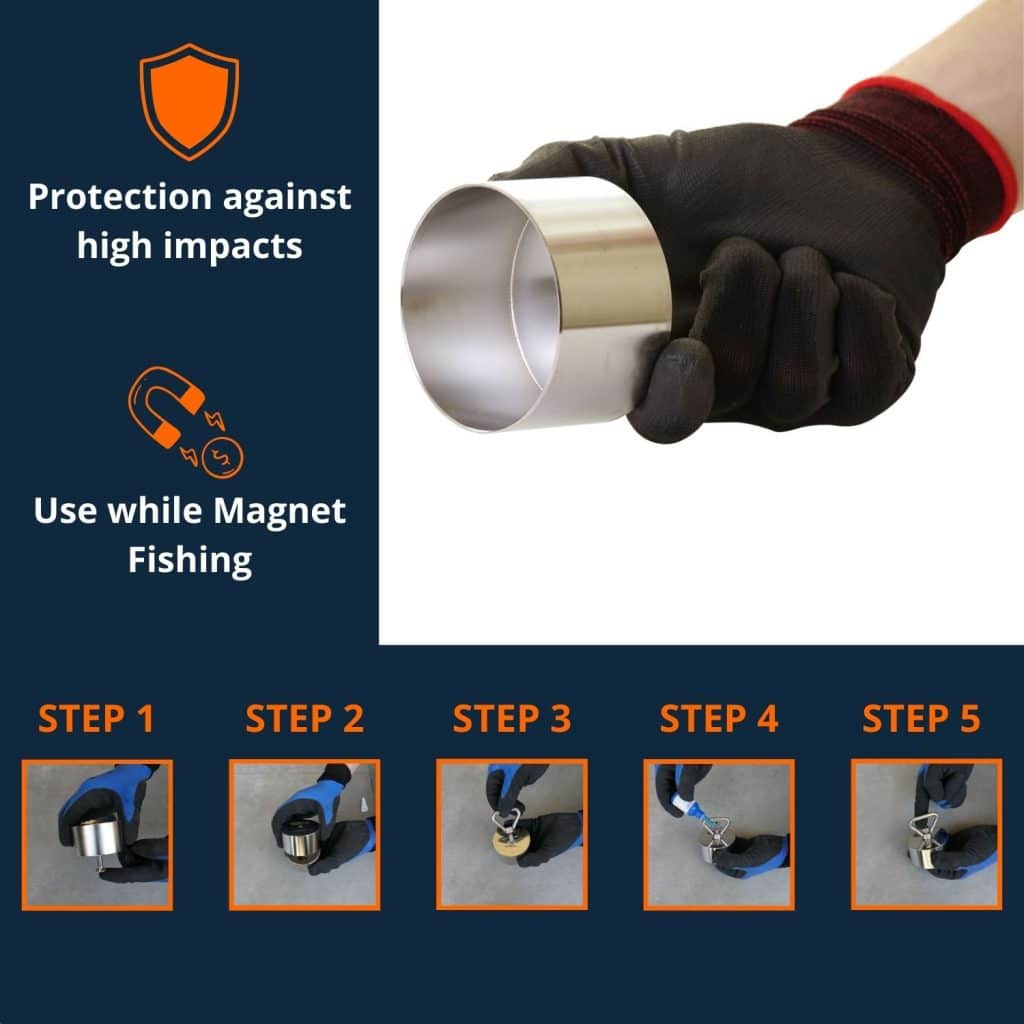 Protection against high impacts

Use while Magnet Fishing

STEP 1

STEP 2

STEP 3

STEP 4

STEP 5