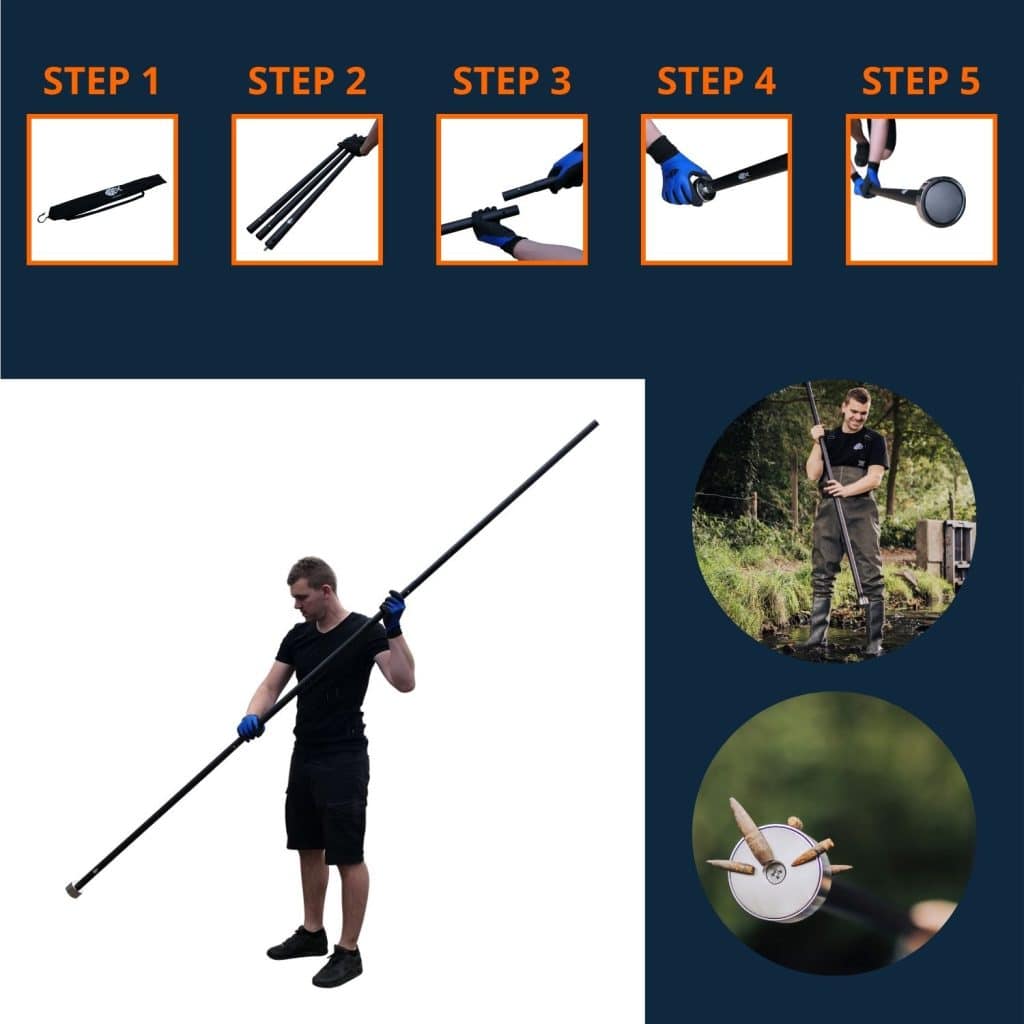 STEP 1

STEP 2

STEP 3

STEP 4

STEP 5